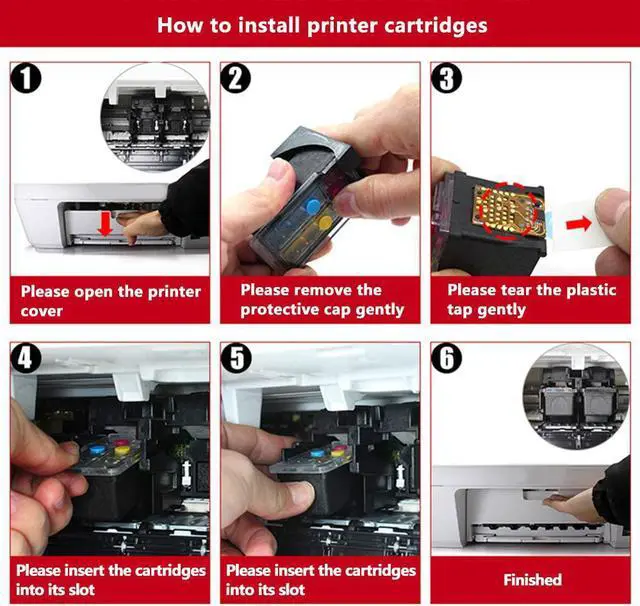 How to install printer cartridges

1

Please open the printer cover

2

Please remove the protective cap gently

3

Please tear the plastic tap gently

4

Please insert the cartridges into its slot

5

Please insert the cartridges into its slot

6

Finished