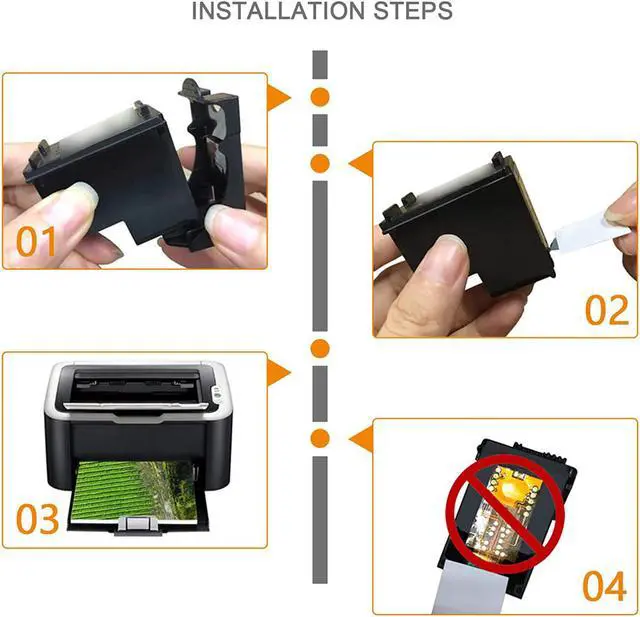 INSTALLATION STEPS

01

02

03

04