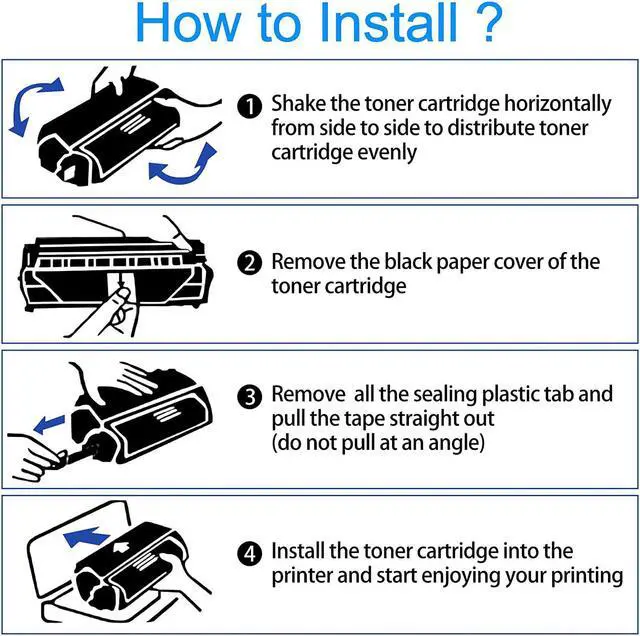 How to Install ?

1 Shake the toner cartridge horizontally from side to side to distribute toner cartridge evenly

2 Remove the black paper cover of the toner cartridge

3 Remove all the sealing plastic tab and pull the tape straight out (do not pull at an angle)

4 Install the toner cartridge into the printer and start enjoying your printing