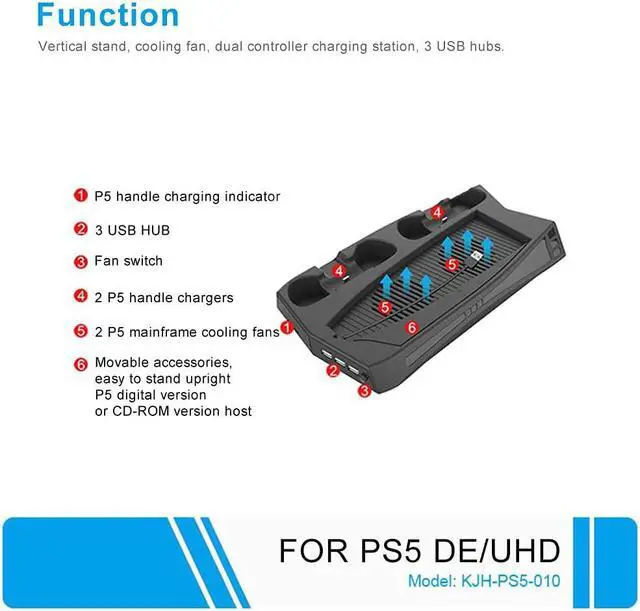 Function

Vertical stand, cooling fan, dual controller charging station, 3 USB hubs.

1 P5 handle charging indicator

2 3 USB HUB

3 Fan switch

4 2 P5 handle chargers

5 2 P5 mainframe cooling fans

6 Movable accessories, easy to stand upright P5 digital version or CD-ROM version host

4

4

5

5

6

1

2

3

FOR PS5 DE/UHD

Model: KJH-PS5-010