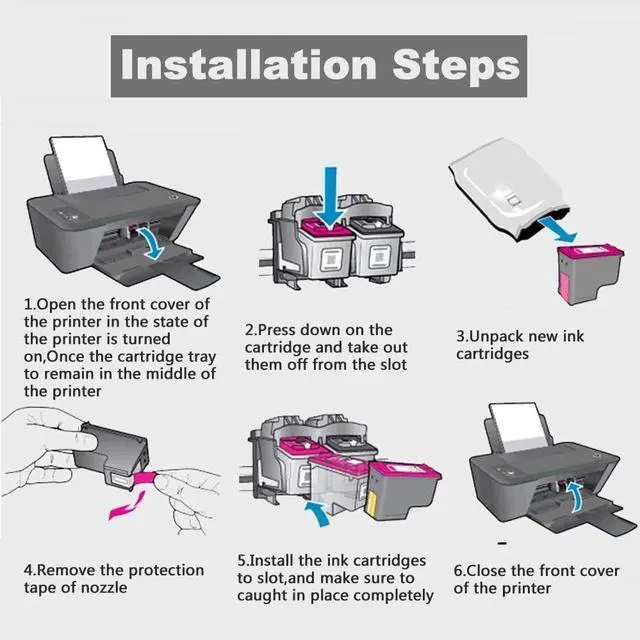 Installation Steps

1.Open the front cover of the printer in the state of the printer is turned on,Once the cartridge tray to remain in the middle of the printer

2.Press down on the cartridge and take out them off from the slot

3.Unpack new ink cartridges

4.Remove the protection tape of nozzle

5.Install the ink cartridges to slot,and make sure to caught in place completely

6.Close the front cover of the printer