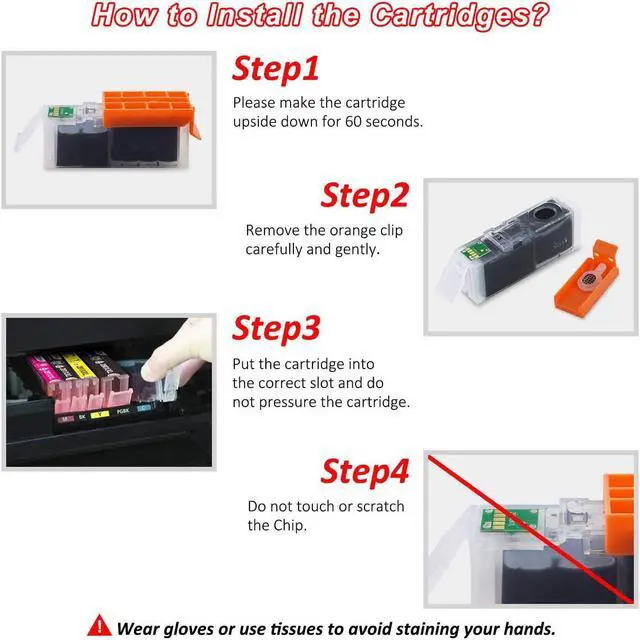 How to Install the Cartridges?

Step1
Please make the cartridge upside down for 60 seconds.

Step2
Remove the orange clip carefully and gently.

Step3
Put the cartridge into the correct slot and do not pressure the cartridge.

M BK Y PGBK C

Step4
Do not touch or scratch the Chip.

Wear gloves or use tissues to avoid staining your hands.