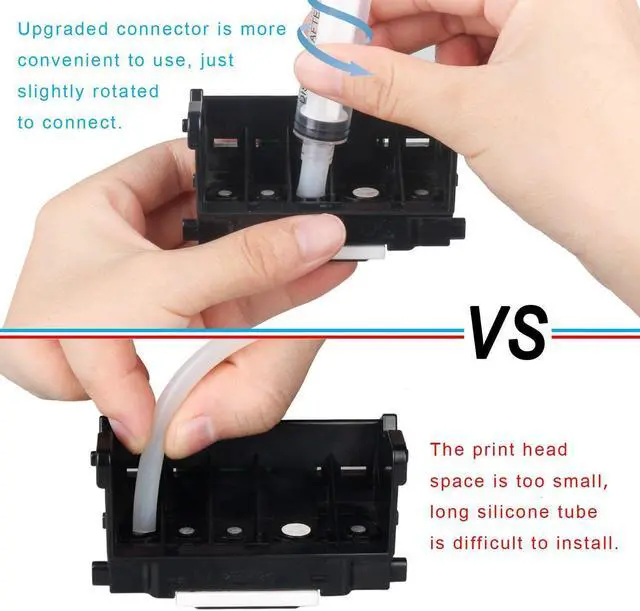 Upgraded connector is more convenient to use, just slightly rotated to connect.

VS

The print head space is too small, long silicone tube is difficult to install.