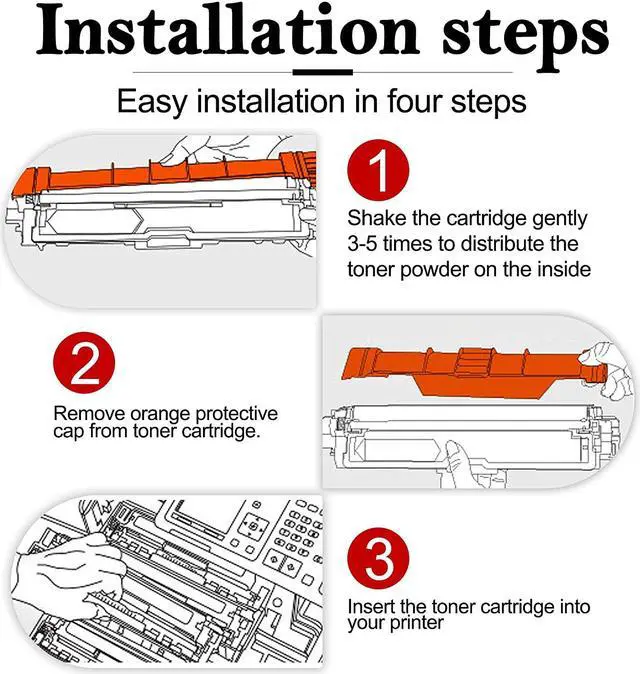 Installation steps

Easy installation in four steps

1

Shake the cartridge gently 3-5 times to distribute the toner powder on the inside

2

Remove orange protective cap from toner cartridge.

3

Insert the toner cartridge into your printer