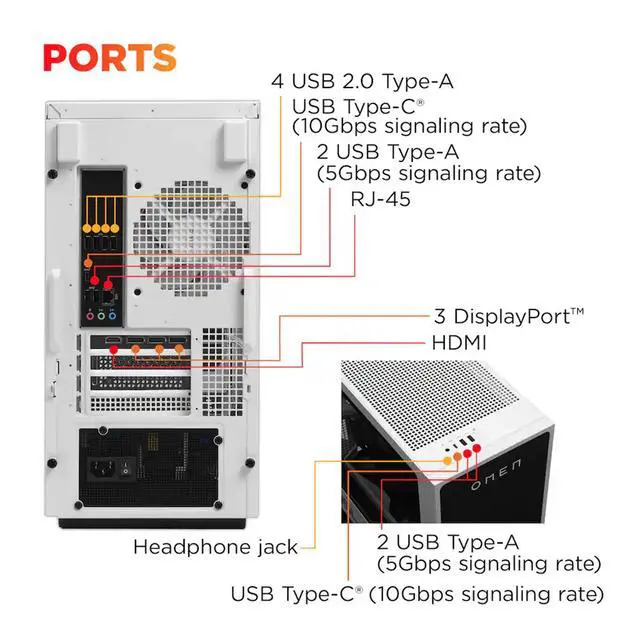 PORTS

4 USB 2.0 Type-A

USB Type-C®
(10Gbps signaling rate)

2 USB Type-A
(5Gbps signaling rate)

RJ-45

3 DisplayPort™

HDMI

OMEN

Headphone jack

2 USB Type-A
(5Gbps signaling rate)

USB Type-C® (10Gbps signaling rate)