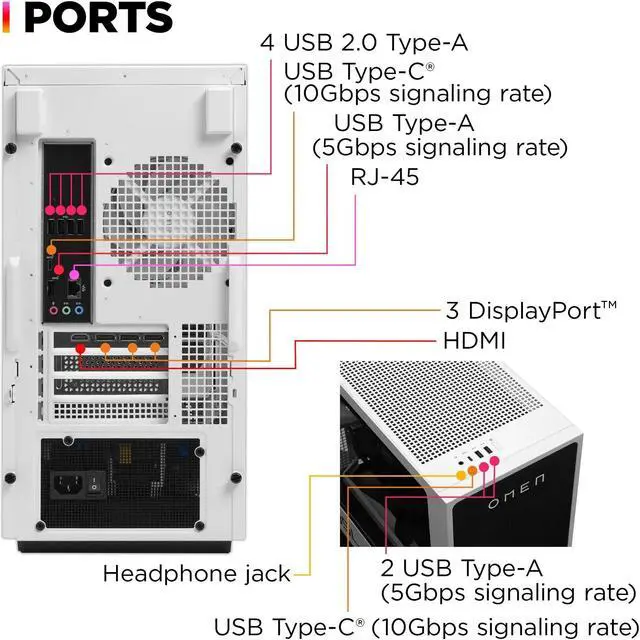 PORTS

4 USB 2.0 Type-A

USB Type-C®
(10Gbps signaling rate)

USB Type-A
(5Gbps signaling rate)

RJ-45

3 DisplayPort™

HDMI

OMEN

Headphone jack

2 USB Type-A
(5Gbps signaling rate)

USB Type-C® (10Gbps signaling rate)