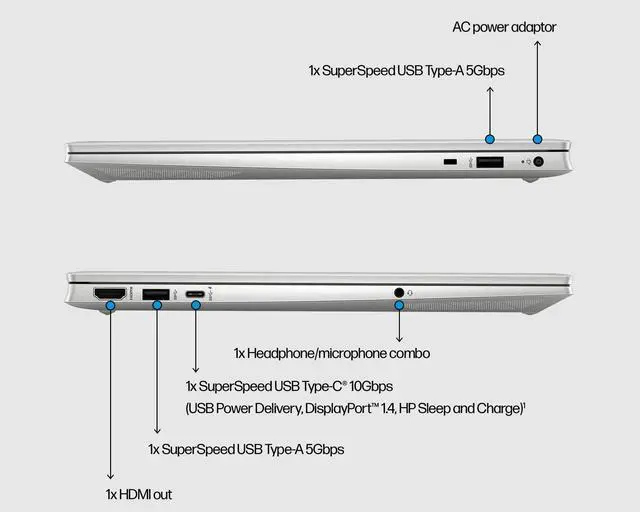 AC power adaptor

1x SuperSpeed USB Type-A 5Gbps

1x Headphone/microphone combo

1x SuperSpeed USB Type-C® 10Gbps
(USB Power Delivery, DisplayPort™ 1.4, HP Sleep and Charge)¹

1x SuperSpeed USB Type-A 5Gbps

1x HDMI out