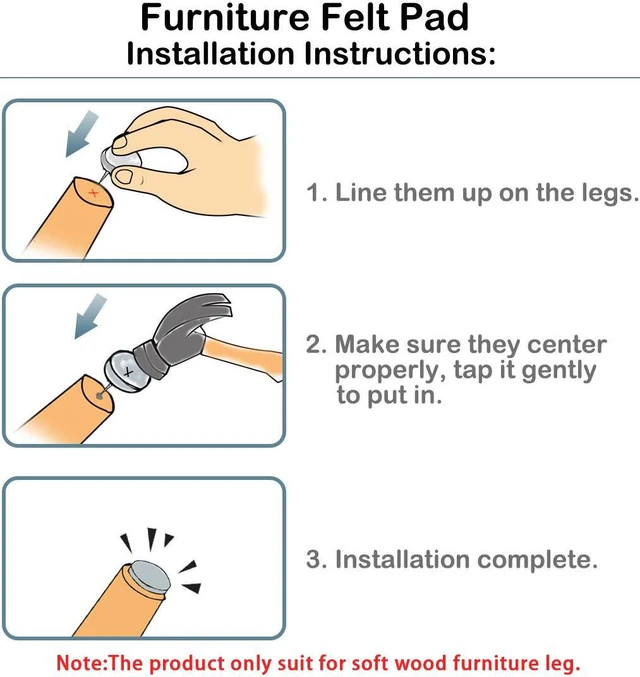 Furniture Felt Pad
Installation Instructions:

1. Line them up on the legs.

2. Make sure they center properly, tap it gently to put in.

3. Installation complete.

Note:The product only suit for soft wood furniture leg.