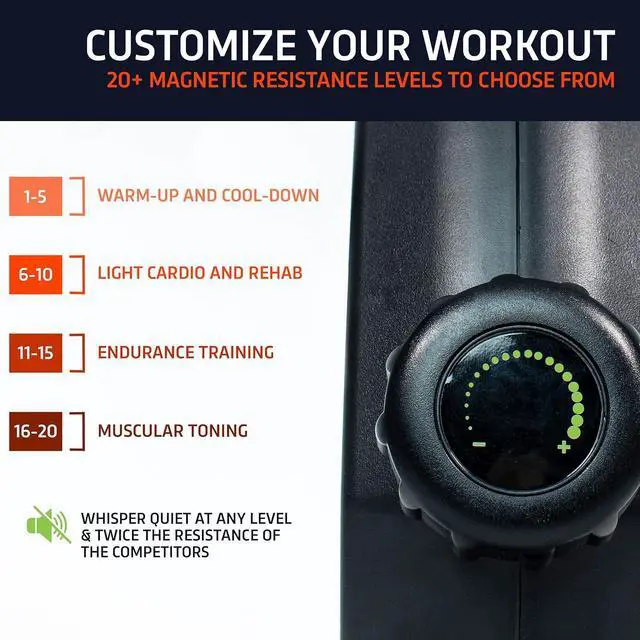 CUSTOMIZE YOUR WORKOUT
20+ MAGNETIC RESISTANCE LEVELS TO CHOOSE FROM

1-5 WARM-UP AND COOL-DOWN

6-10 LIGHT CARDIO AND REHAB

11-15 ENDURANCE TRAINING

16-20 MUSCULAR TONING

WHISPER QUIET AT ANY LEVEL & TWICE THE RESISTANCE OF THE COMPETITORS

-
+