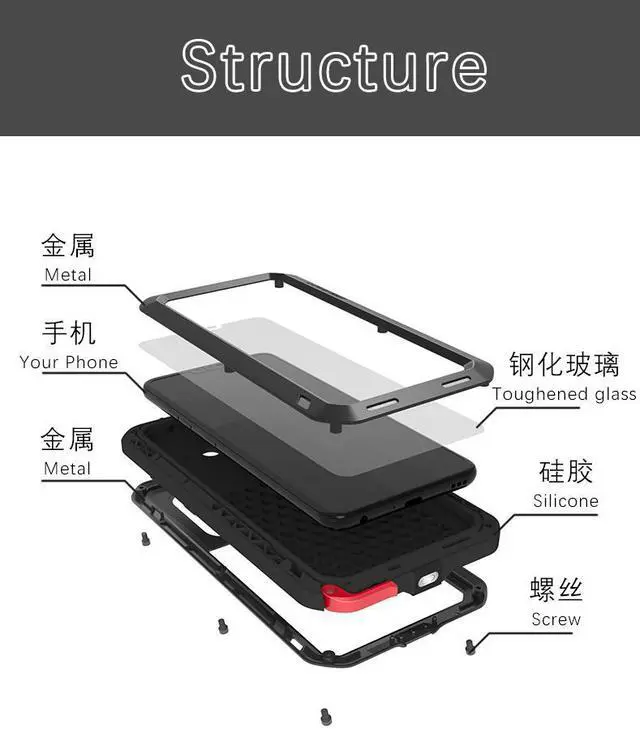 Structure

金属
Metal

手机
Your Phone

金属
Metal

钢化玻璃
Toughened glass

硅胶
Silicone

螺丝
Screw