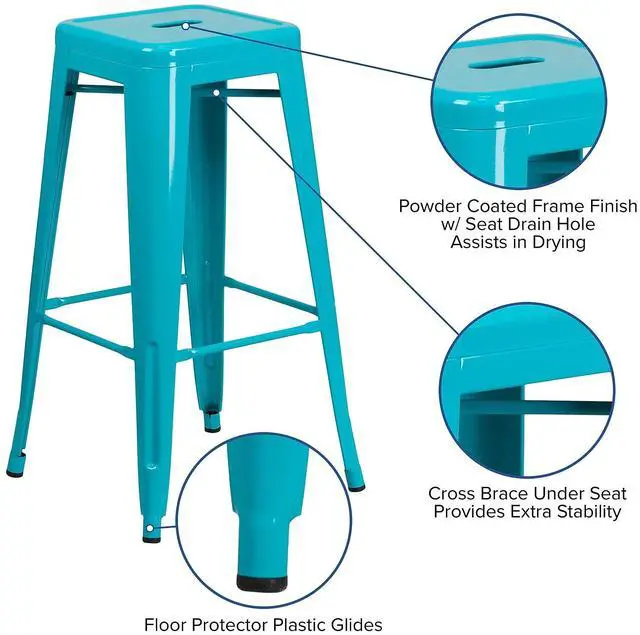 Powder Coated Frame Finish w/ Seat Drain Hole Assists in Drying

Cross Brace Under Seat Provides Extra Stability

Floor Protector Plastic Glides