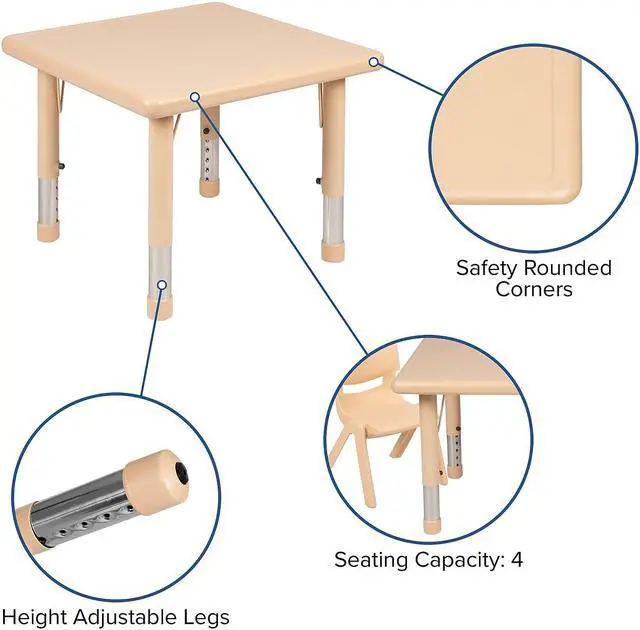 Safety Rounded Corners

Seating Capacity: 4

Height Adjustable Legs