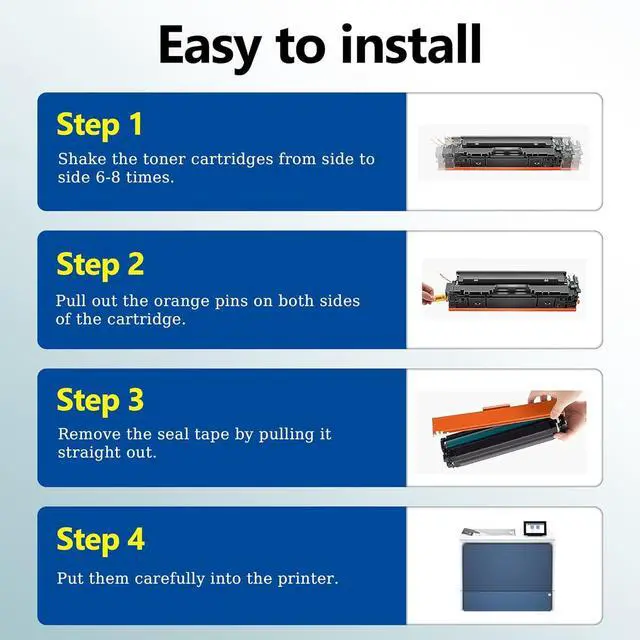 Easy to install

Step 1

Shake the toner cartridges from side to side 6-8 times.

Step 2

Pull out the orange pins on both sides of the cartridge.

Step 3

Remove the seal tape by pulling it straight out.

Step 4

Put them carefully into the printer.