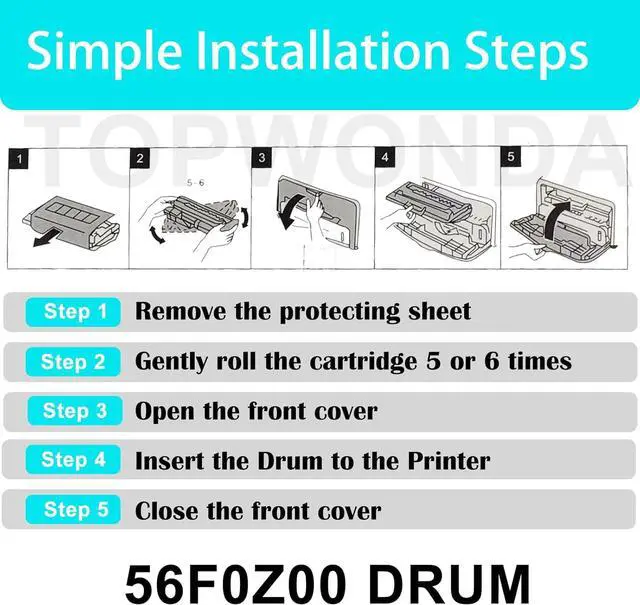 Simple Installation Steps

TOPWONDA

1

2

5-6

3

4

5

Step 1 Remove the protecting sheet

Step 2 Gently roll the cartridge 5 or 6 times

Step 3 Open the front cover

Step 4 Insert the Drum to the Printer

Step 5 Close the front cover

56F0Z00 DRUM