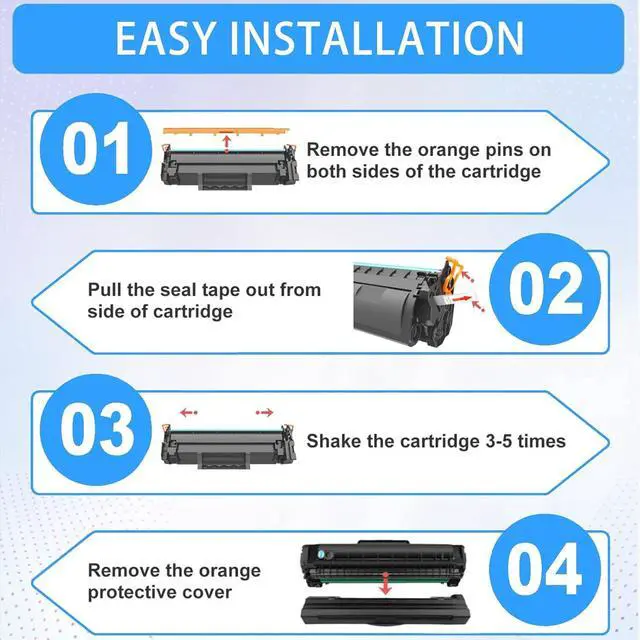 EASY INSTALLATION

01

Remove the orange pins on both sides of the cartridge

Pull the seal tape out from side of cartridge

02

03

Shake the cartridge 3-5 times

Remove the orange protective cover

04