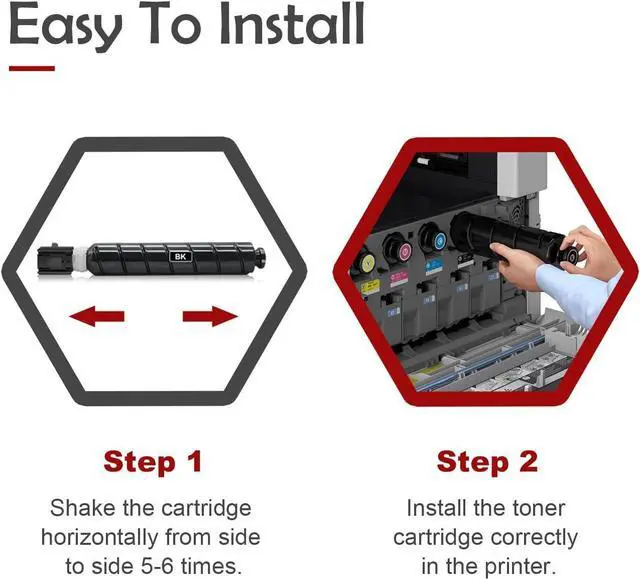 Easy To Install

BK

Step 1

Shake the cartridge horizontally from side to side 5-6 times.

Step 2

Install the toner cartridge correctly in the printer.