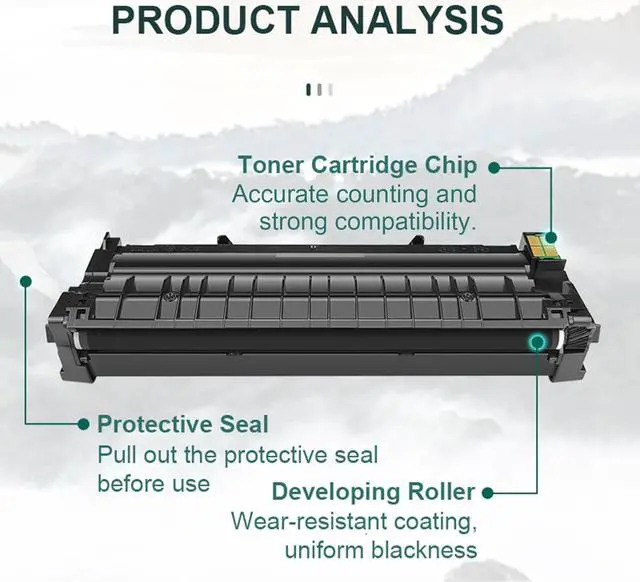 PRODUCT ANALYSIS

Toner Cartridge Chip
Accurate counting and strong compatibility.

Protective Seal
Pull out the protective seal before use

Developing Roller
Wear-resistant coating, uniform blackness