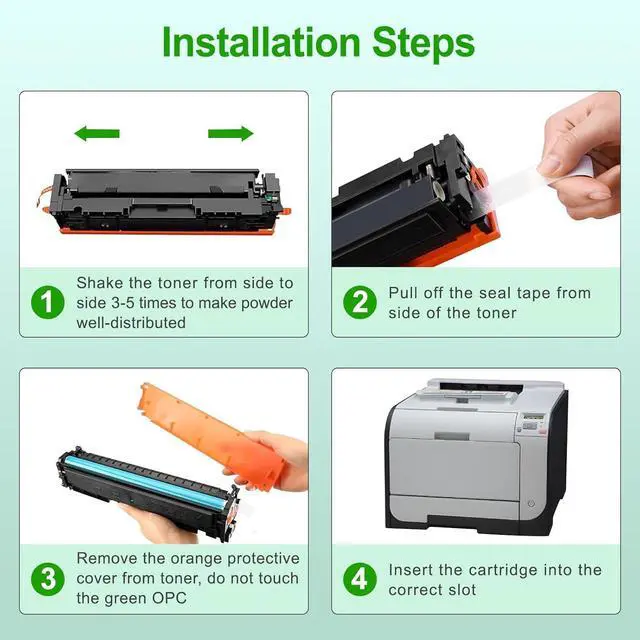 Installation Steps

1 Shake the toner from side to side 3-5 times to make powder well-distributed

2 Pull off the seal tape from side of the toner

3 Remove the orange protective cover from toner, do not touch the green OPC

4 Insert the cartridge into the correct slot