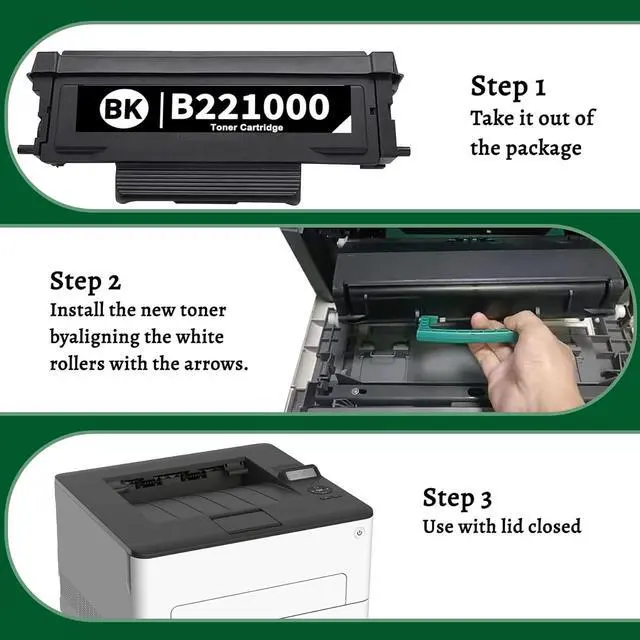 BK B221000
Toner Cartridge

Step 1
Take it out of the package

Step 2
Install the new toner byaligning the white rollers with the arrows.

Step 3
Use with lid closed