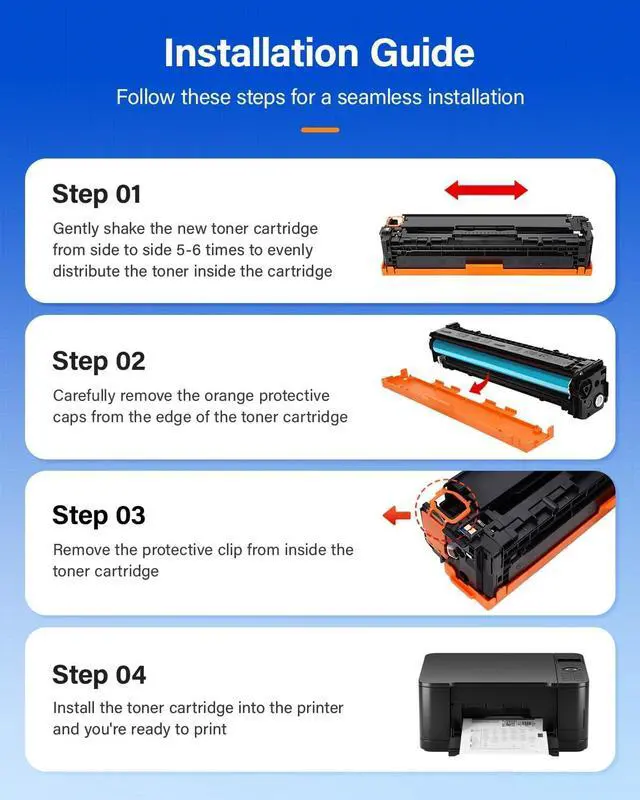 Installation Guide

Follow these steps for a seamless installation

Step 01

Gently shake the new toner cartridge from side to side 5-6 times to evenly distribute the toner inside the cartridge

Step 02

Carefully remove the orange protective caps from the edge of the toner cartridge

Step 03

Remove the protective clip from inside the toner cartridge

Step 04

Install the toner cartridge into the printer and you're ready to print