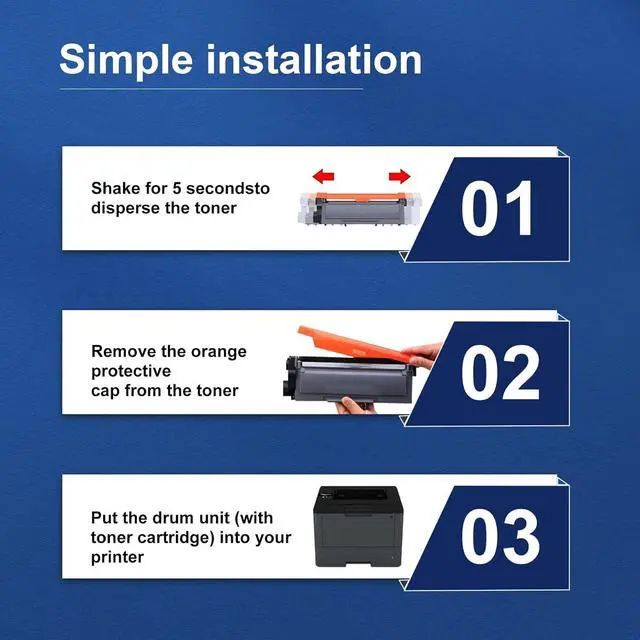 Simple installation

Shake for 5 secondsto disperse the toner

01

Remove the orange protective cap from the toner

02

Put the drum unit (with toner cartridge) into your printer

03