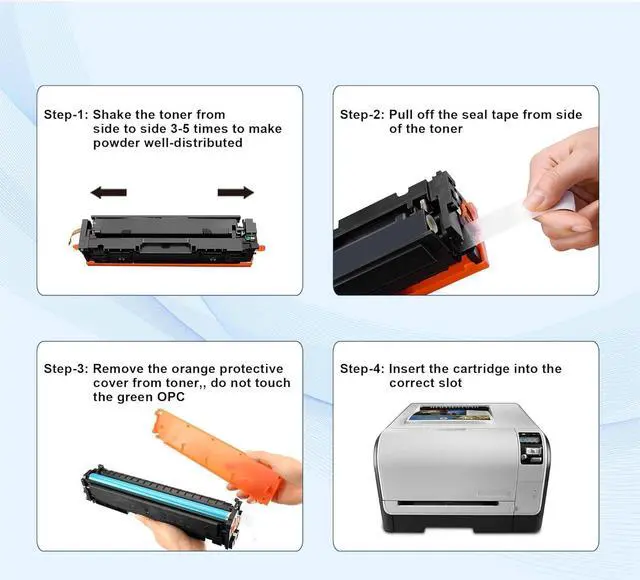 Step-1: Shake the toner from side to side 3-5 times to make powder well-distributed

Step-2: Pull off the seal tape from side of the toner

Step-3: Remove the orange protective cover from toner,, do not touch the green OPC

Step-4: Insert the cartridge into the correct slot