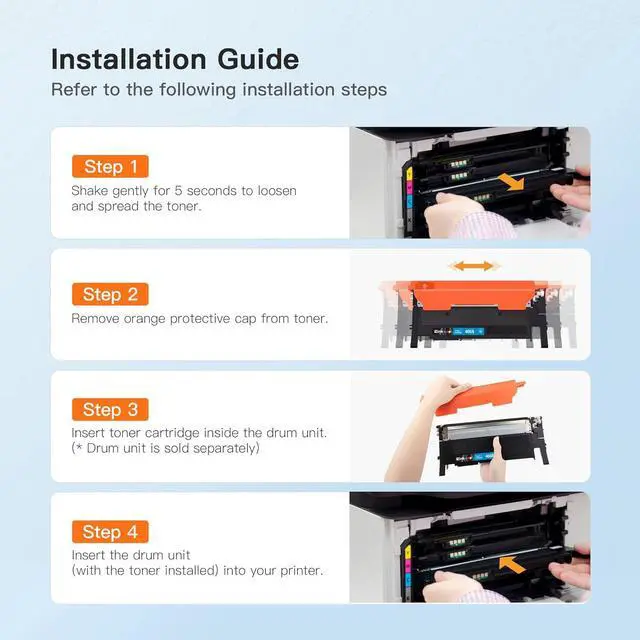 Installation Guide
Refer to the following installation steps

Step 1
Shake gently for 5 seconds to loosen and spread the toner.

Step 2
Remove orange protective cap from toner.

Step 3
Insert toner cartridge inside the drum unit.
(* Drum unit is sold separately)

Step 4
Insert the drum unit
(with the toner installed) into your printer.