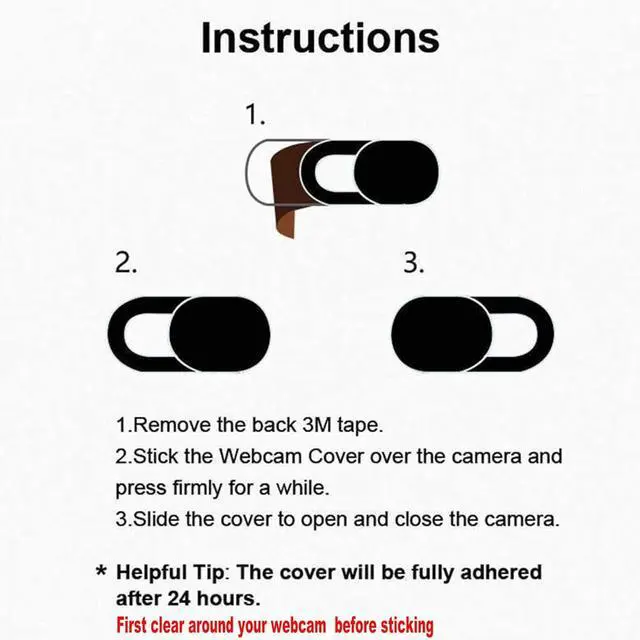 Instructions

1.

2.

3.

1.Remove the back 3M tape.
2.Stick the Webcam Cover over the camera and press firmly for a while.
3.Slide the cover to open and close the camera.

* Helpful Tip: The cover will be fully adhered after 24 hours.
First clear around your webcam before sticking