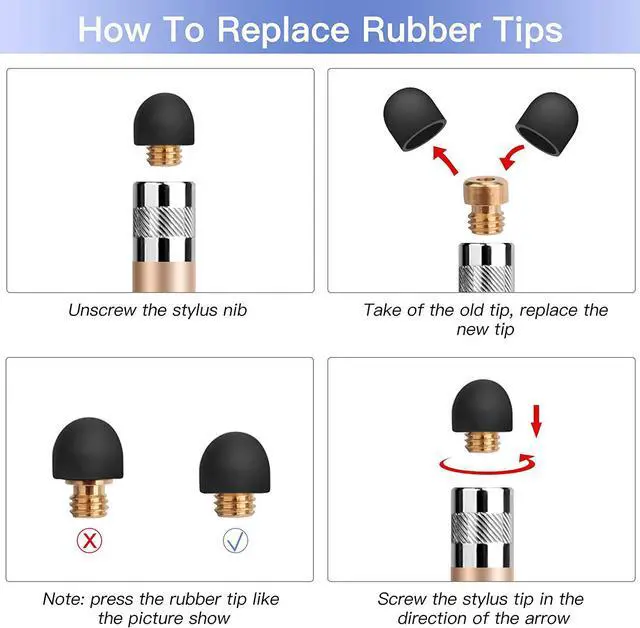 How To Replace Rubber Tips

Unscrew the stylus nib

Take of the old tip, replace the new tip

Note: press the rubber tip like the picture show

Screw the stylus tip in the direction of the arrow