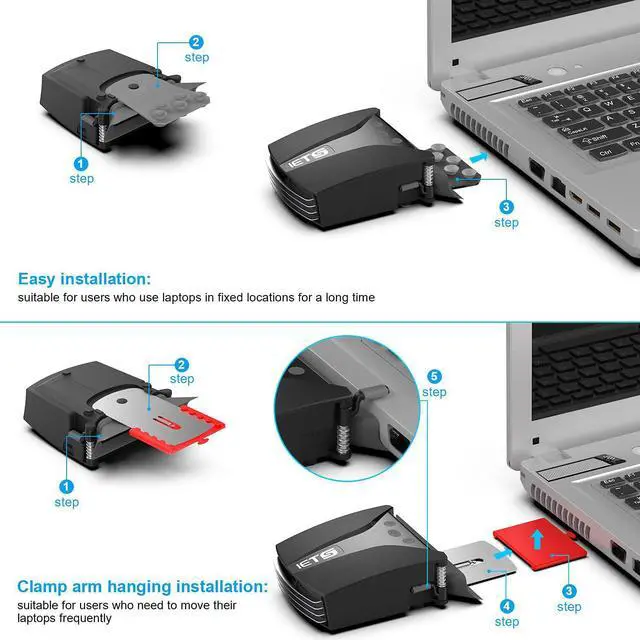 2
step

1
step

IETS

3
step

Easy installation:
suitable for users who use laptops in fixed locations for a long time

2
step

1
step

5
step

IETS

4
step

3
step

Clamp arm hanging installation:
suitable for users who need to move their laptops frequently