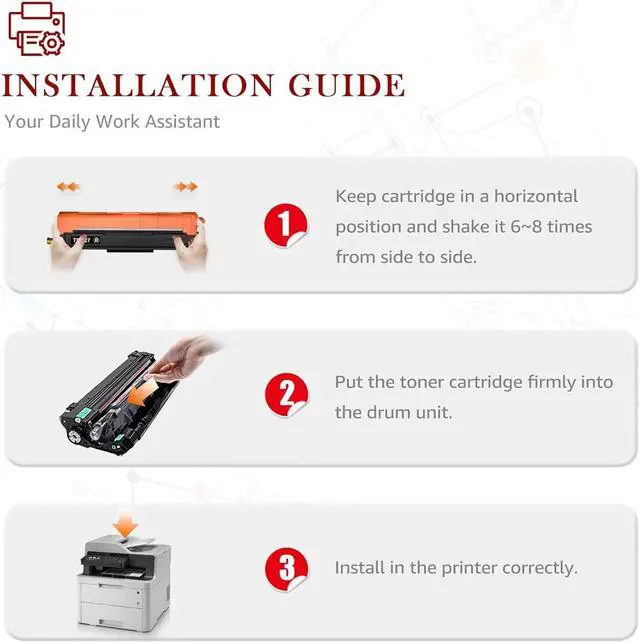 INSTALLATION GUIDE

Your Daily Work Assistant

1

Keep cartridge in a horizontal position and shake it 6~8 times from side to side.

2

Put the toner cartridge firmly into the drum unit.

3

Install in the printer correctly.