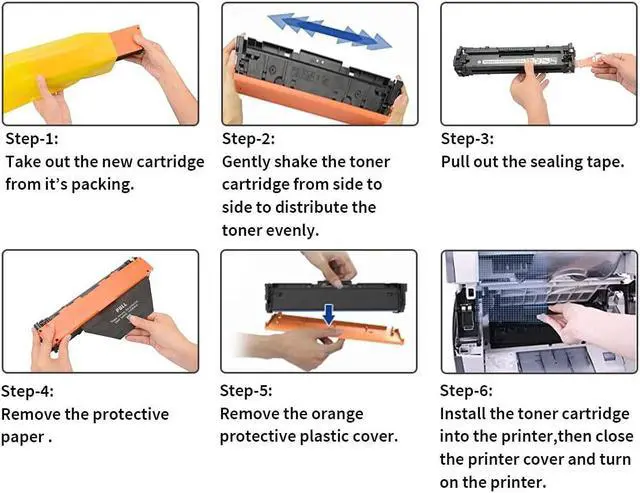 Step-1:
Take out the new cartridge from it's packing.

Step-2:
Gently shake the toner cartridge from side to side to distribute the toner evenly.

Step-3:
Pull out the sealing tape.

PULL

Step-4:
Remove the protective paper .

Step-5:
Remove the orange protective plastic cover.

Step-6:
Install the toner cartridge into the printer,then close the printer cover and turn on the printer.