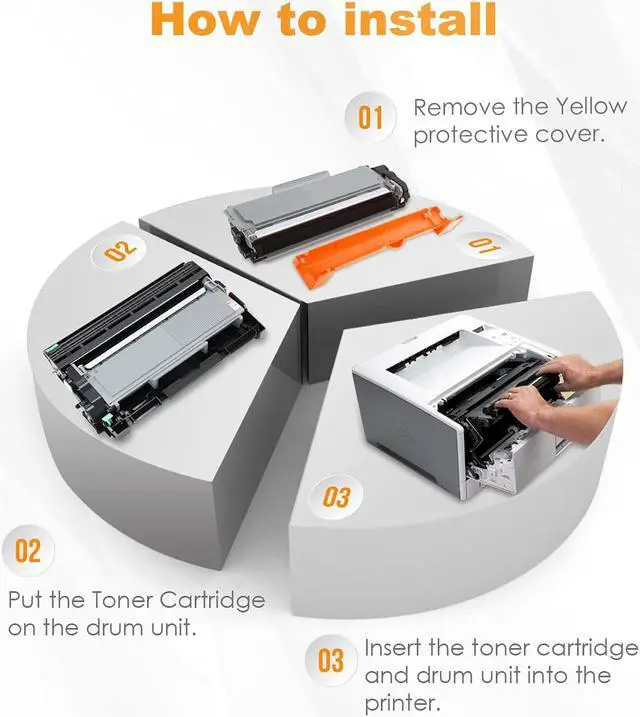 How to install

01 Remove the Yellow protective cover.

02

01

03

02

Put the Toner Cartridge on the drum unit.

03 Insert the toner cartridge and drum unit into the printer.