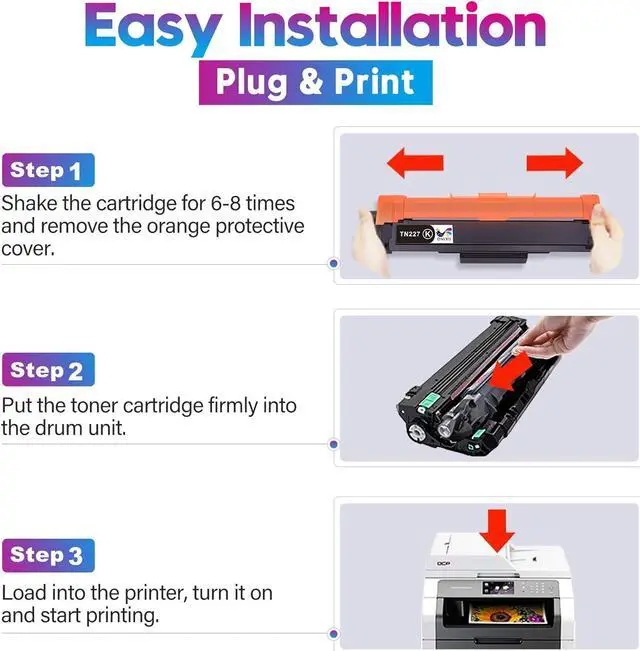 Easy Installation
Plug & Print

Step 1
Shake the cartridge for 6-8 times and remove the orange protective cover.

TN227 K

Step 2
Put the toner cartridge firmly into the drum unit.

Step 3
Load into the printer, turn it on and start printing.

DCP