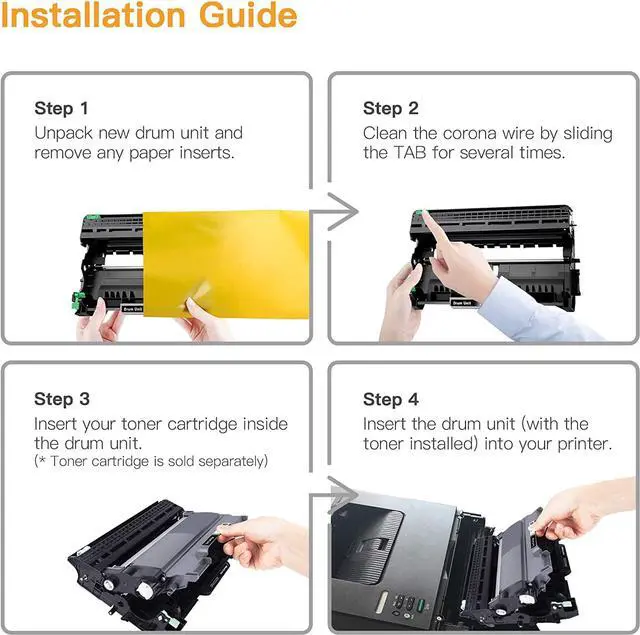 Installation Guide

Step 1
Unpack new drum unit and remove any paper inserts.

Drum Unit

Step 2
Clean the corona wire by sliding the TAB for several times.

Drum Unit

Step 3
Insert your toner cartridge inside the drum unit.
(* Toner cartridge is sold separately)

Step 4
Insert the drum unit (with the toner installed) into your printer.