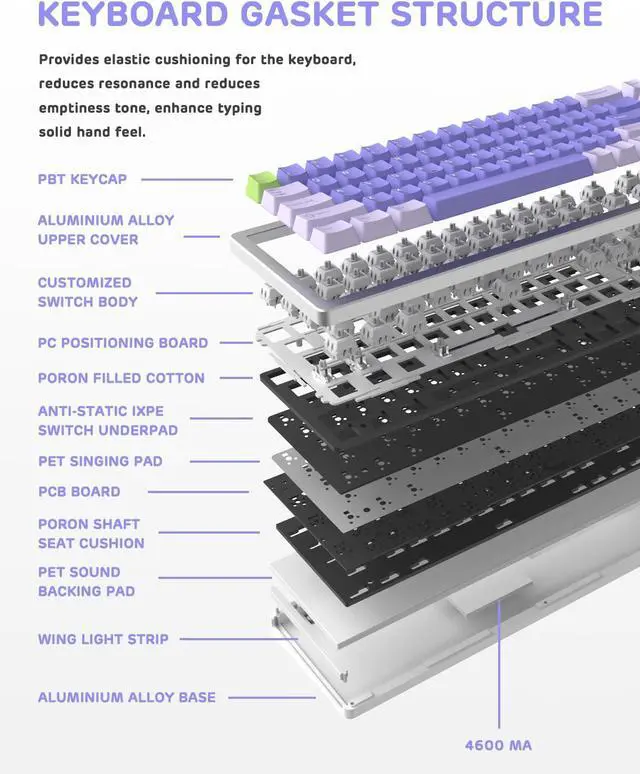 KEYBOARD GASKET STRUCTURE

Provides elastic cushioning for the keyboard, reduces resonance and reduces emptiness tone, enhance typing solid hand feel.

PBT KEYCAP

ALUMINIUM ALLOY UPPER COVER

CUSTOMIZED SWITCH BODY

PC POSITIONING BOARD

PORON FILLED COTTON

ANTI-STATIC IXPE SWITCH UNDERPAD

PET SINGING PAD

PCB BOARD

PORON SHAFT SEAT CUSHION

PET SOUND BACKING PAD

WING LIGHT STRIP

ALUMINIUM ALLOY BASE

4600 MA