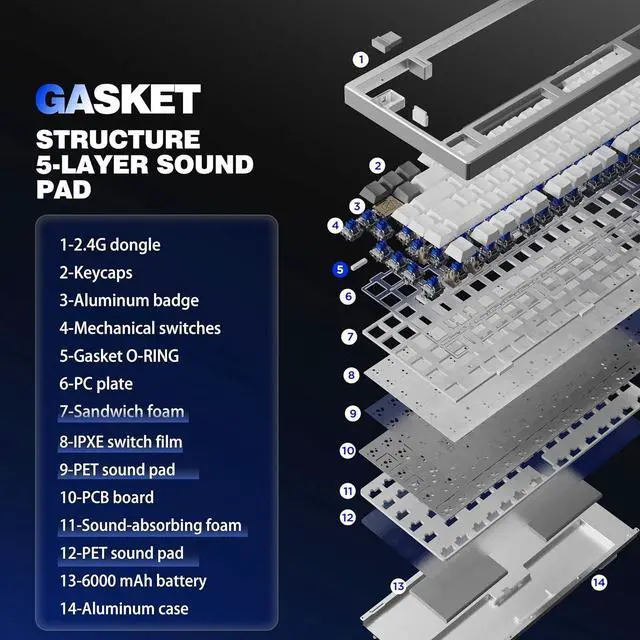 GASKET
STRUCTURE
5-LAYER SOUND PAD

1-2.4G dongle
2-Keycaps
3-Aluminum badge
4-Mechanical switches
5-Gasket O-RING
6-PC plate
7-Sandwich foam
8-IPXE switch film
9-PET sound pad
10-PCB board
11-Sound-absorbing foam
12-PET sound pad
13-6000 mAh battery
14-Aluminum case

1
2
3
4
5
6
7
8
9
10
11
12
13
14