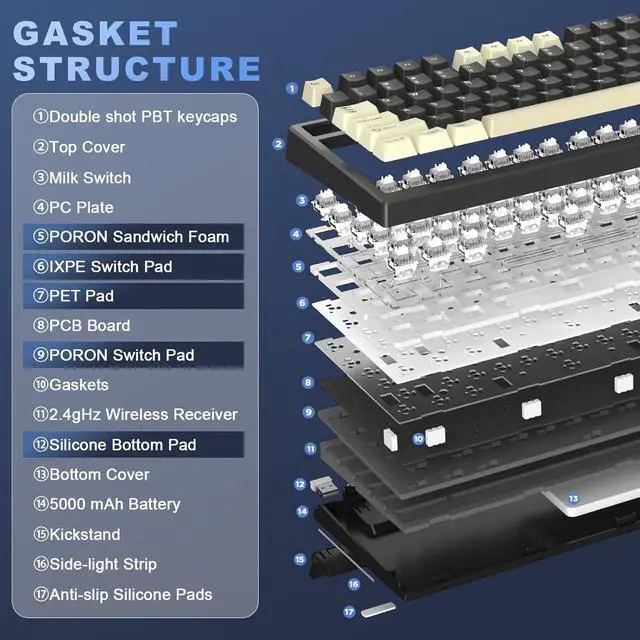 GASKET STRUCTURE

①Double shot PBT keycaps
②Top Cover
③Milk Switch
④PC Plate
⑤PORON Sandwich Foam
⑥IXPE Switch Pad
⑦PET Pad
⑧PCB Board
⑨PORON Switch Pad
⑩Gaskets
⑪2.4gHz Wireless Receiver
⑫Silicone Bottom Pad
⑬Bottom Cover
⑭5000 mAh Battery
⑮Kickstand
⑯Side-light Strip
⑰Anti-slip Silicone Pads

1
2
3
4
5
6
7
8
9
10
11
12
13
14
15
16
17