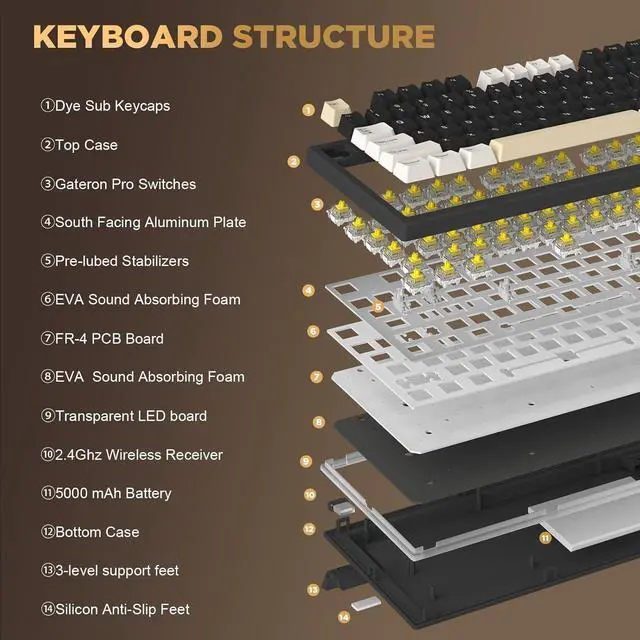 KEYBOARD STRUCTURE

①Dye Sub Keycaps

②Top Case

③Gateron Pro Switches

④South Facing Aluminum Plate

⑤Pre-lubed Stabilizers

⑥EVA Sound Absorbing Foam

⑦FR-4 PCB Board

⑧EVA Sound Absorbing Foam

⑨Transparent LED board

⑩2.4Ghz Wireless Receiver

⑪5000 mAh Battery

⑫Bottom Case

⑬3-level support feet

⑭Silicon Anti-Slip Feet

1
2
3
4
5
6
7
8
9
10
11
12
13
14