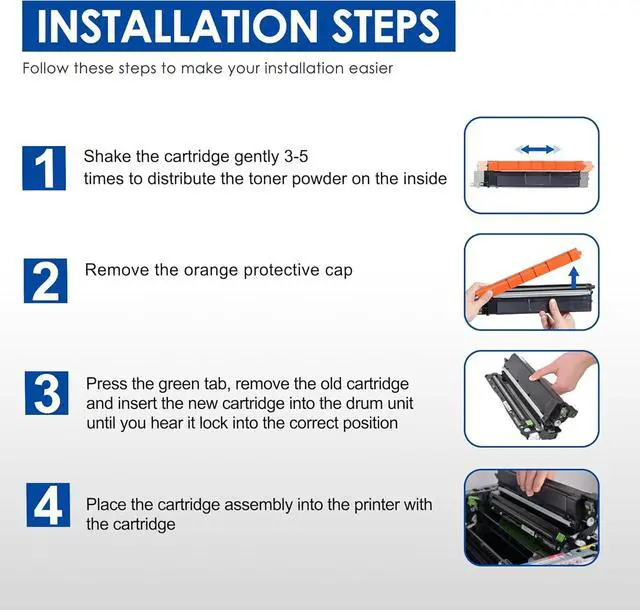 INSTALLATION STEPS

Follow these steps to make your installation easier

1 Shake the cartridge gently 3-5 times to distribute the toner powder on the inside

2 Remove the orange protective cap

3 Press the green tab, remove the old cartridge and insert the new cartridge into the drum unit until you hear it lock into the correct position

4 Place the cartridge assembly into the printer with the cartridge