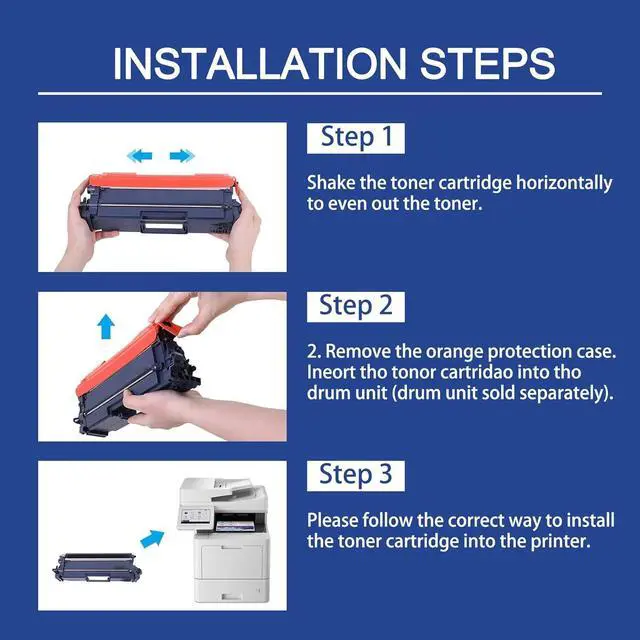 INSTALLATION STEPS

Step 1

Shake the toner cartridge horizontally to even out the toner.

Step 2

2. Remove the orange protection case. Ineort tho tonor cartridao into tho drum unit (drum unit sold separately).

Step 3

Please follow the correct way to install the toner cartridge into the printer.