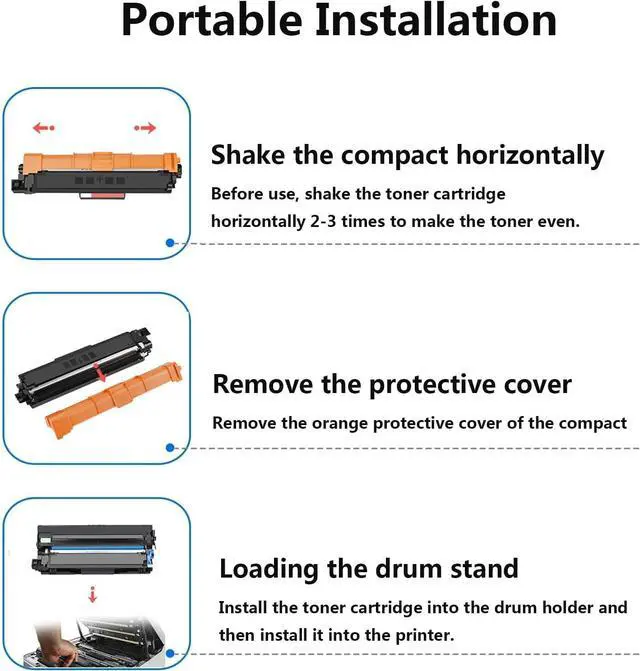 Portable Installation

Shake the compact horizontally

Before use, shake the toner cartridge horizontally 2-3 times to make the toner even.

Remove the protective cover

Remove the orange protective cover of the compact

Loading the drum stand

Install the toner cartridge into the drum holder and then install it into the printer.