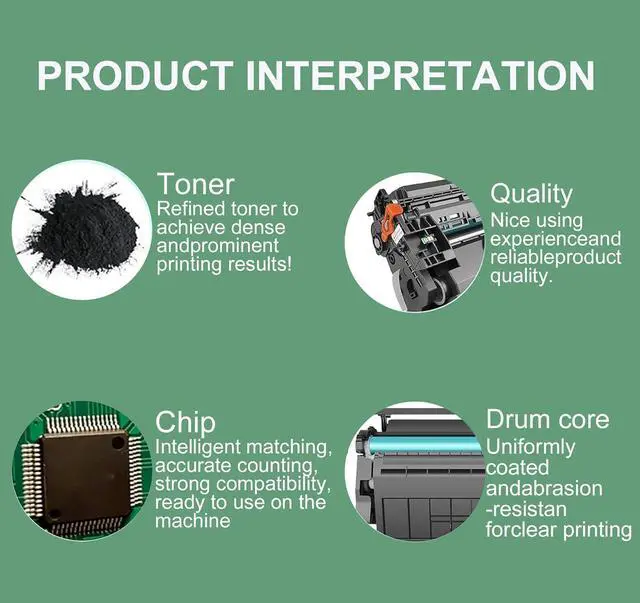 PRODUCT INTERPRETATION

Toner
Refined toner to achieve dense andprominent printing results!

Quality
Nice using experienceand reliableproduct quality.

Chip
Intelligent matching, accurate counting, strong compatibility, ready to use on the machine

Drum core
Uniformly coated andabrasion -resistan forclear printing