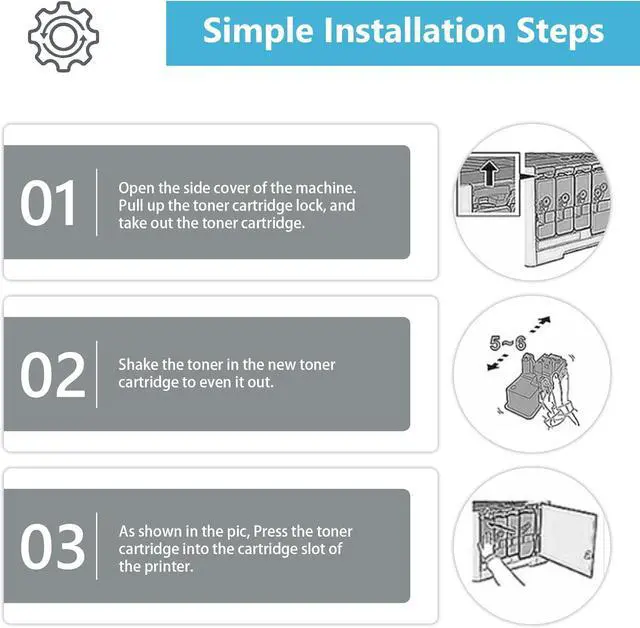 Simple Installation Steps

01

Open the side cover of the machine. Pull up the toner cartridge lock, and take out the toner cartridge.

02

Shake the toner in the new toner cartridge to even it out.

5~6

03

As shown in the pic, Press the toner cartridge into the cartridge slot of the printer.