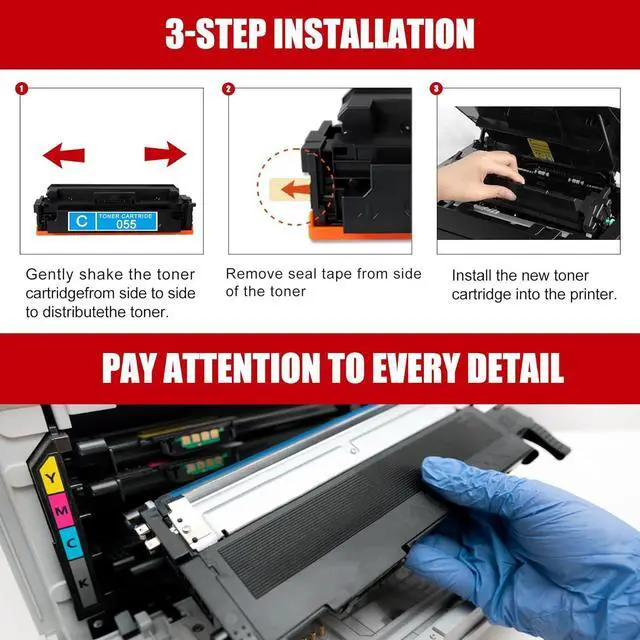 3-STEP INSTALLATION

1

C TONER CARTRIDGE 055

Gently shake the toner cartridgefrom side to side to distributethe toner.

2

Remove seal tape from side of the toner

3

Install the new toner cartridge into the printer.

PAY ATTENTION TO EVERY DETAIL

Y
M
C
K