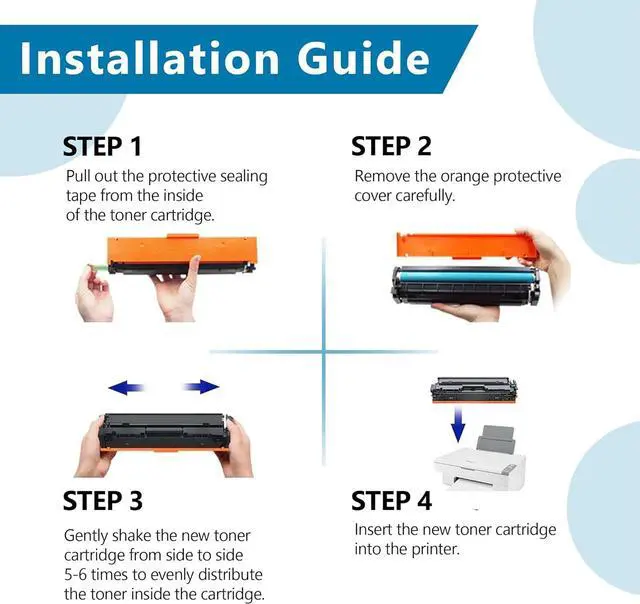 Installation Guide

STEP 1
Pull out the protective sealing tape from the inside of the toner cartridge.

STEP 2
Remove the orange protective cover carefully.

STEP 3
Gently shake the new toner cartridge from side to side 5-6 times to evenly distribute the toner inside the cartridge.

STEP 4
Insert the new toner cartridge into the printer.