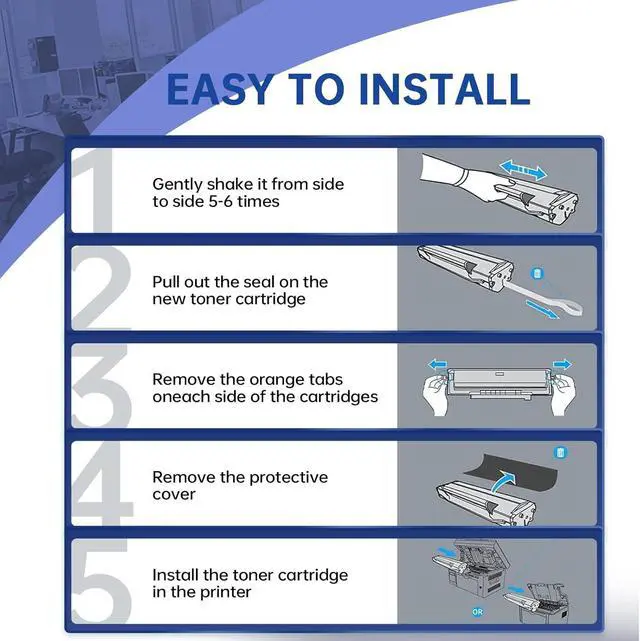 EASY TO INSTALL

1

Gently shake it from side to side 5-6 times

2

Pull out the seal on the new toner cartridge

3

Remove the orange tabs oneach side of the cartridges

4

Remove the protective cover

5

Install the toner cartridge in the printer

OR