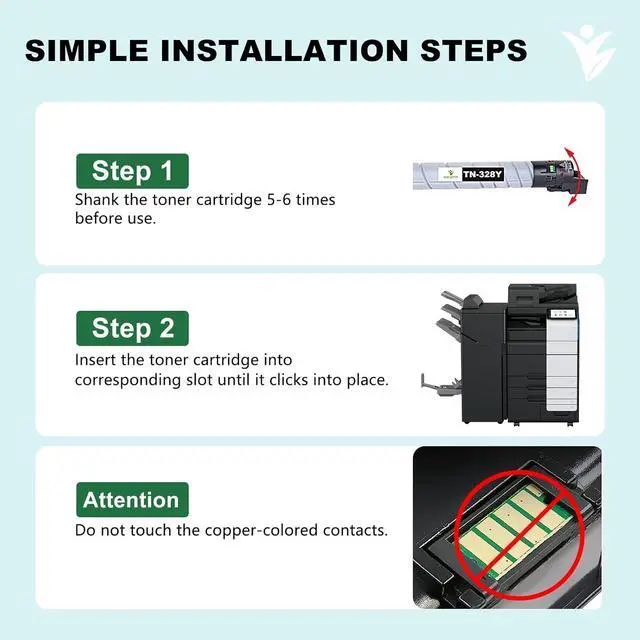 SIMPLE INSTALLATION STEPS

Step 1
Shank the toner cartridge 5-6 times before use.

TN-328Y

Step 2
Insert the toner cartridge into corresponding slot until it clicks into place.

Attention
Do not touch the copper-colored contacts.