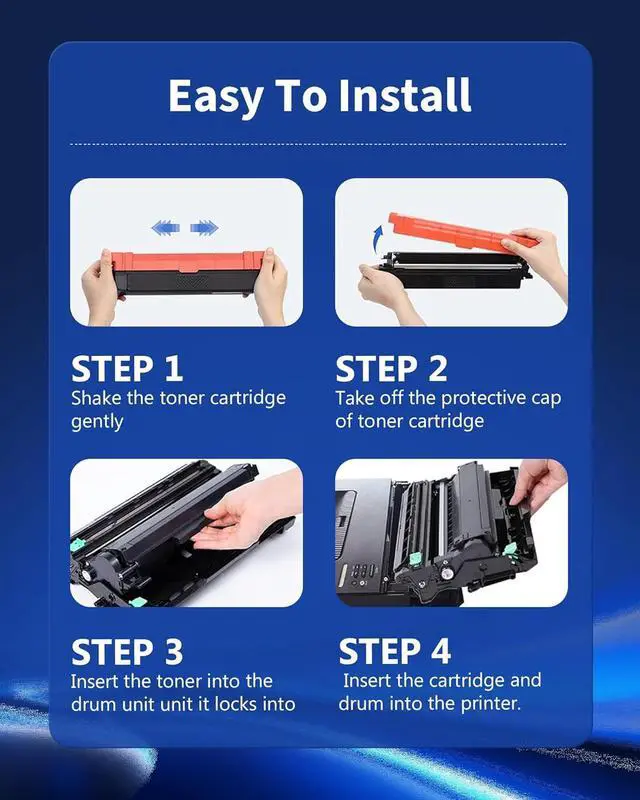 Easy To Install

STEP 1
Shake the toner cartridge gently

STEP 2
Take off the protective cap of toner cartridge

STEP 3
Insert the toner into the drum unit unit it locks into

STEP 4
Insert the cartridge and drum into the printer.