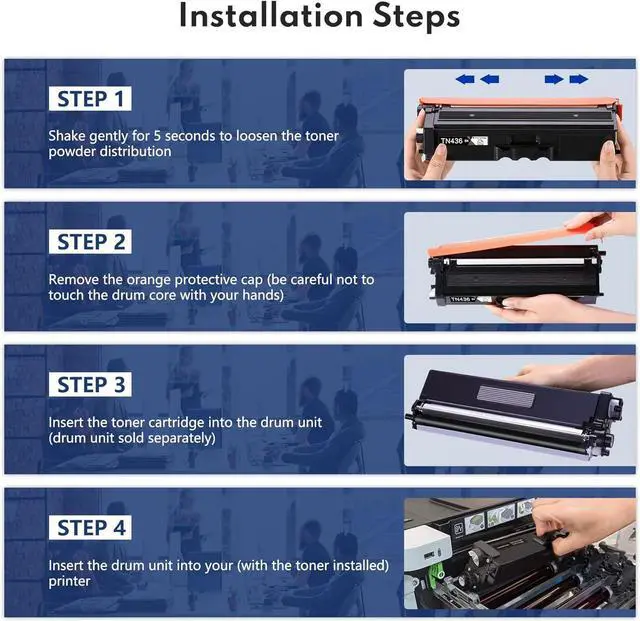 Installation Steps

STEP 1

Shake gently for 5 seconds to loosen the toner powder distribution

TN436

STEP 2

Remove the orange protective cap (be careful not to touch the drum core with your hands)

TN436

STEP 3

Insert the toner cartridge into the drum unit (drum unit sold separately)

STEP 4

Insert the drum unit into your (with the toner installed) printer